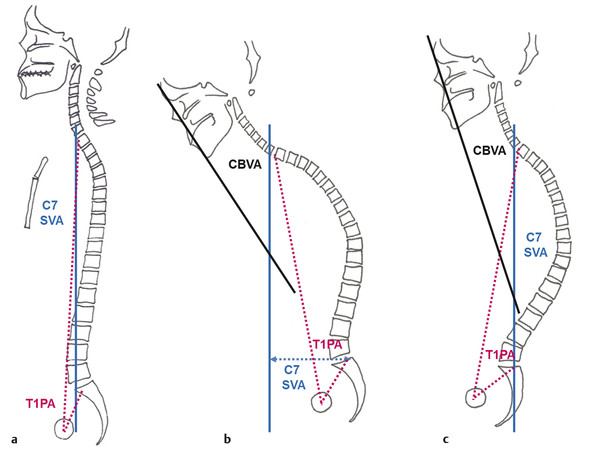 C7
SVA

T1PA

a

CBVA

T1PA

C7
SVA

b

CBVA

C7
SVA

T1PA

c